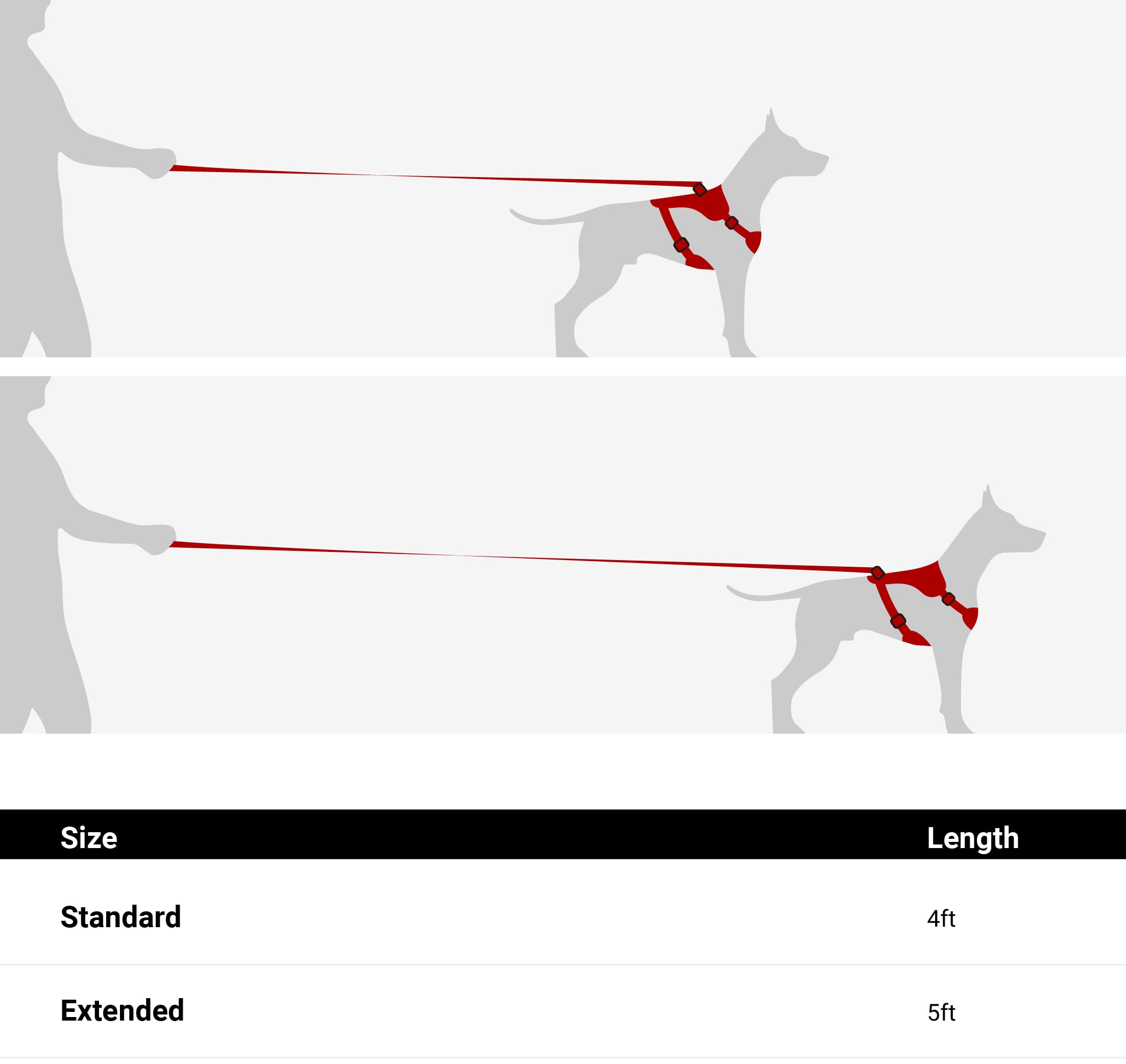 | Size | Length |
|---|---|
| Standard | 4ft |
| Extended | 5ft |